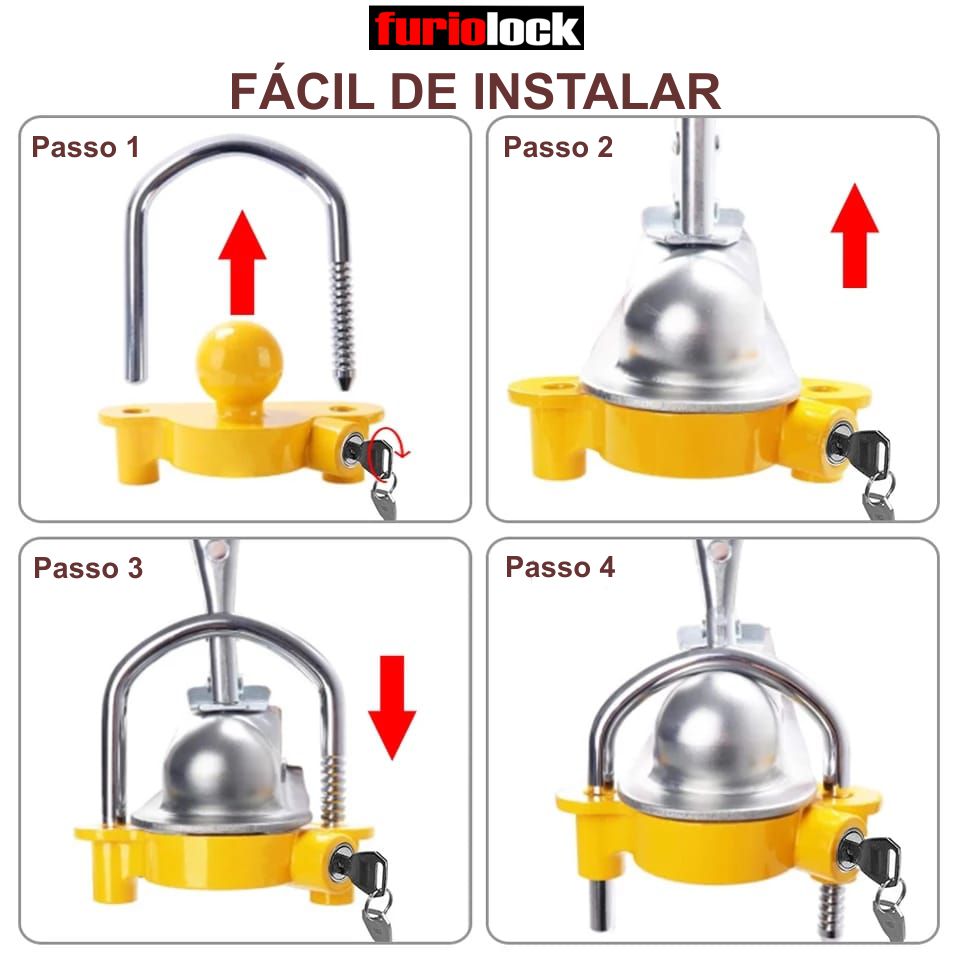 furiolock

FÁCIL DE INSTALAR

Passo 1

Passo 2

Passo 3

Passo 4